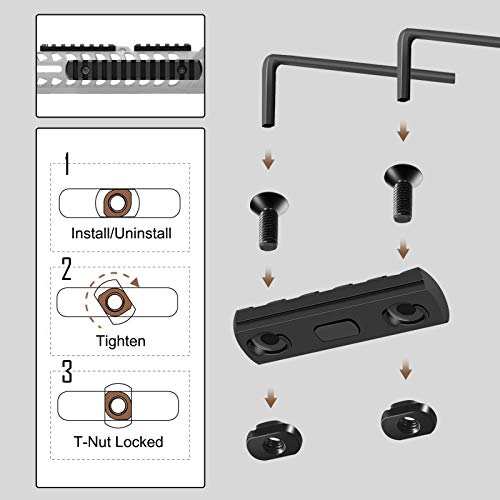 1

Install/Uninstall

2

Tighten

3

T-Nut Locked