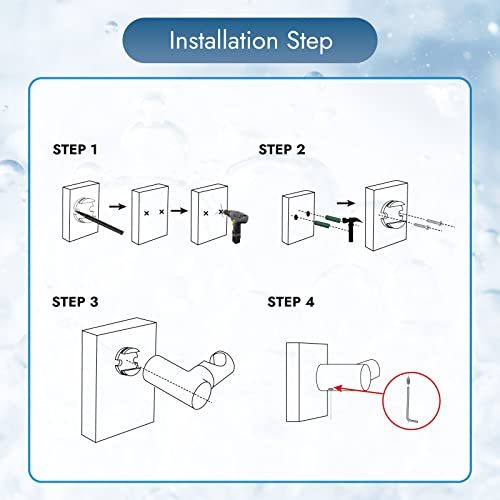 Installation Step

STEP 1

STEP 2

STEP 3

STEP 4