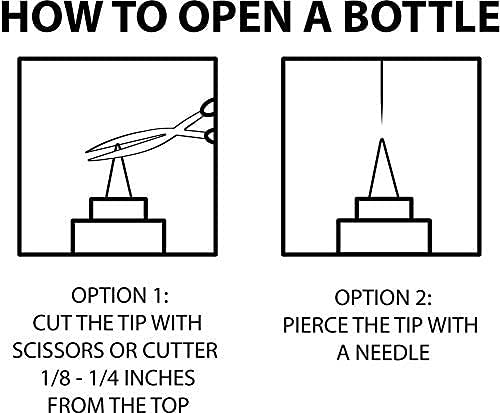 HOW TO OPEN A BOTTLE

OPTION 1:
CUT THE TIP WITH SCISSORS OR CUTTER 1/8 - 1/4 INCHES FROM THE TOP

OPTION 2:
PIERCE THE TIP WITH A NEEDLE