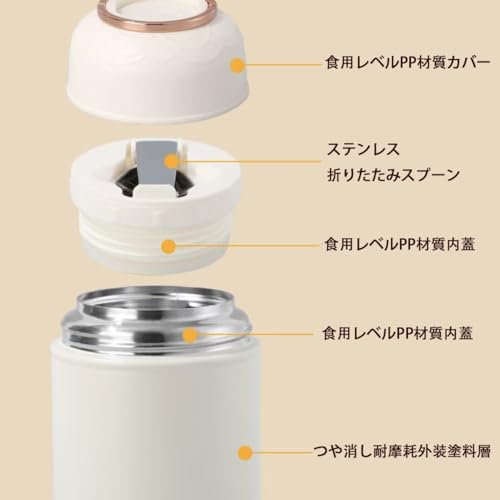 食用レベルPP材質カバー

ステンレス
折りたたみスプーン

食用レベルPP材質内蓋

食用レベルPP材質内蓋

つや消し耐摩耗外装塗料層