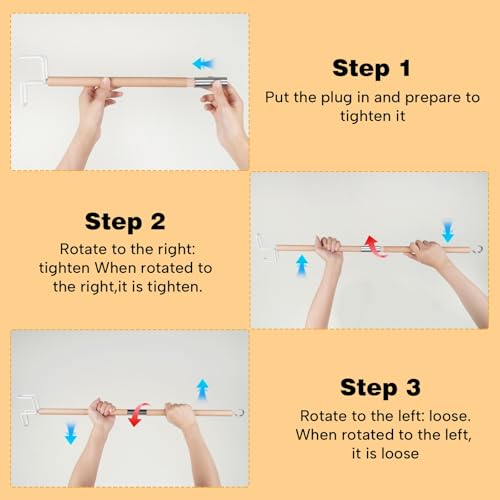 Step 1

Put the plug in and prepare to tighten it

Step 2

Rotate to the right: tighten When rotated to the right,it is tighten.

Step 3

Rotate to the left: loose. When rotated to the left, it is loose