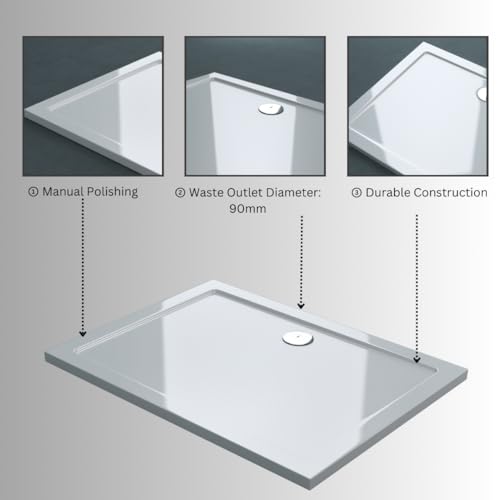 ① Manual Polishing

② Waste Outlet Diameter: 90mm

③ Durable Construction