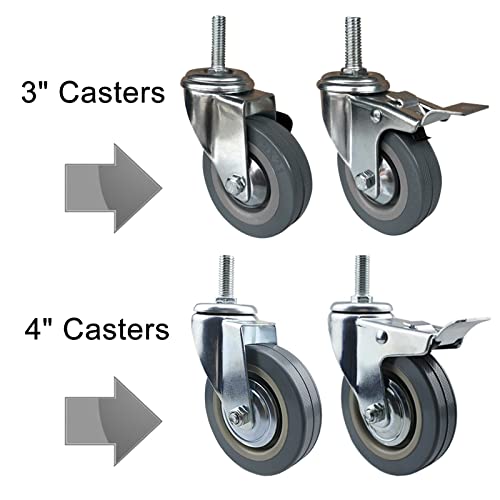 3" Casters

4" Casters