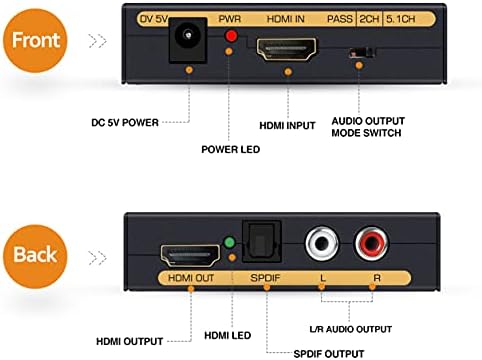 Front

DV 5V PWR HDMI IN PASS 2CH 5.1CH

DC 5V POWER

POWER LED

HDMI INPUT

AUDIO OUTPUT MODE SWITCH

Back

HDMI OUT SPDIF L R

HDMI OUTPUT

HDMI LED

SPDIF OUTPUT

L/R AUDIO OUTPUT