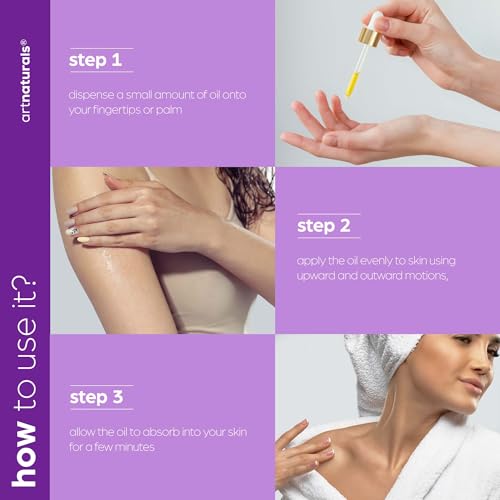 artnaturals®

how to use it?

step 1

dispense a small amount of oil onto your fingertips or palm

step 2

apply the oil evenly to skin using upward and outward motions,

step 3

allow the oil to absorb into your skin for a few minutes