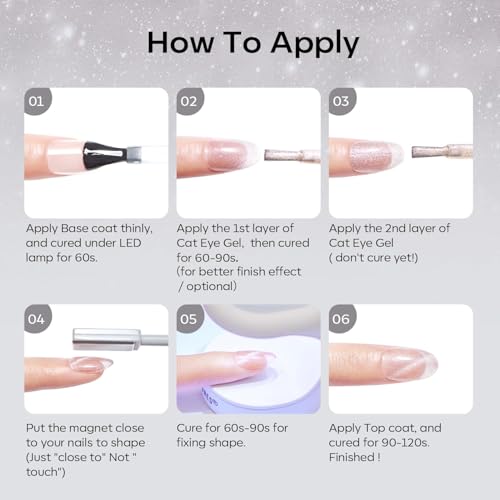 How To Apply

01

Apply Base coat thinly, and cured under LED lamp for 60s.

02

Apply the 1st layer of Cat Eye Gel,  then cured for 60-90s.
(for better finish effect / optional)

03

Apply the 2nd layer of Cat Eye Gel
( don't cure yet!)

04

Put the magnet close to your nails to shape (Just "close to" Not " touch")

05

Cure for 60s-90s for fixing shape.

06

Apply Top coat, and cured for 90-120s.
Finished !