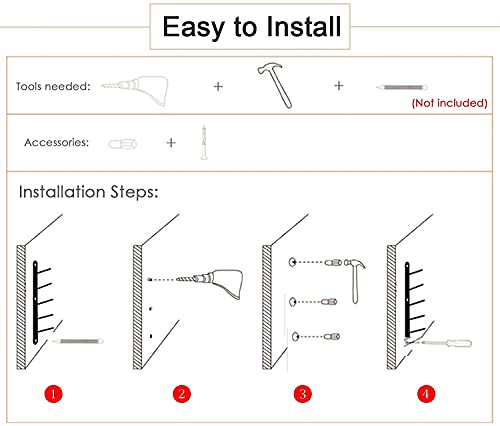 Easy to Install

Tools needed: + + (Not included)

Accessories: +

Installation Steps:

1 2 3 4