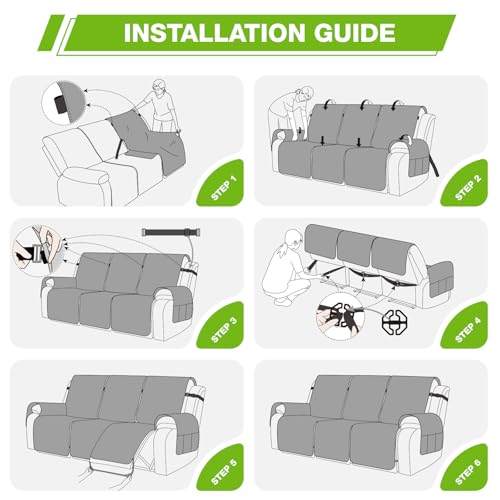 INSTALLATION GUIDE

STEP 1

STEP 2

STEP 3

STEP 4

STEP 5

STEP 6