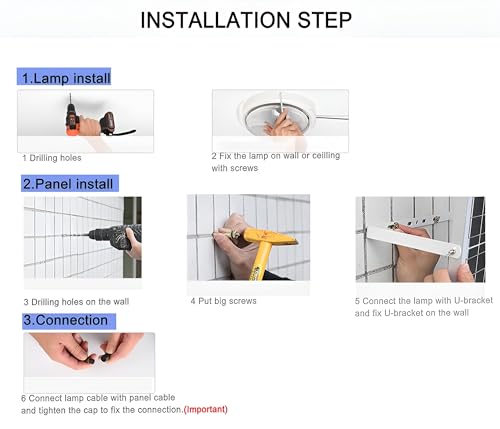 INSTALLATION STEP

1.Lamp install

1 Drilling holes

2 Fix the lamp on wall or ceilling with screws

2.Panel install

3 Drilling holes on the wall

4 Put big screws

5 Connect the lamp with U-bracket and fix U-bracket on the wall

3.Connection

6 Connect lamp cable with panel cable and tighten the cap to fix the connection.(Important)