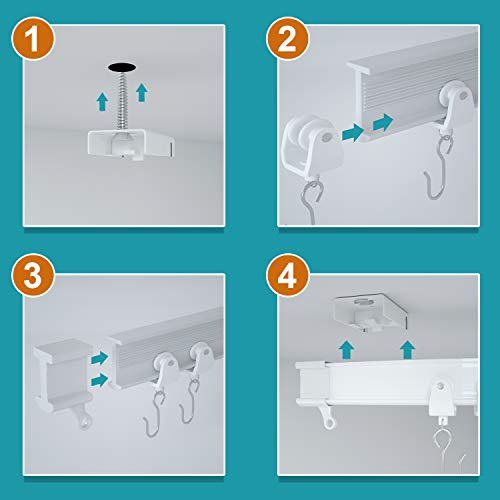 1

2

3

4