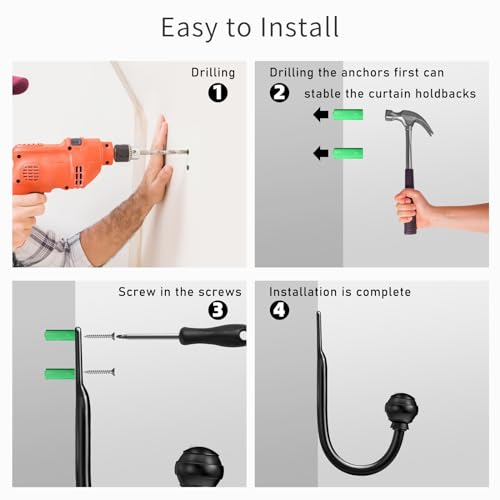 Easy to Install

Drilling
1

Drilling the anchors first can
2
stable the curtain holdbacks

Screw in the screws
3

Installation is complete
4