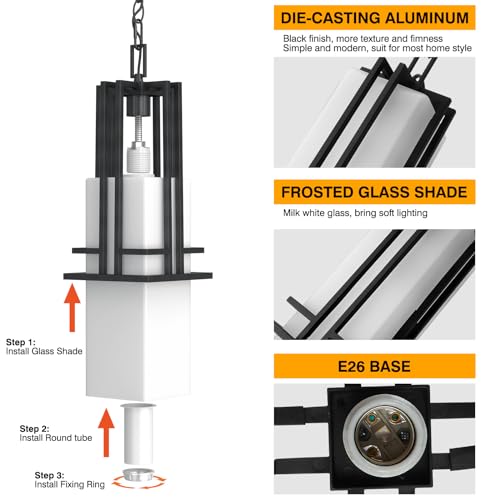 Step 1:
Install Glass Shade

Step 2:
Install Round tube

Step 3:
Install Fixing Ring

DIE-CASTING ALUMINUM

Black finish, more texture and fimness
Simple and modern, suit for most home style

FROSTED GLASS SHADE

Milk white glass, bring soft lighting

E26 BASE