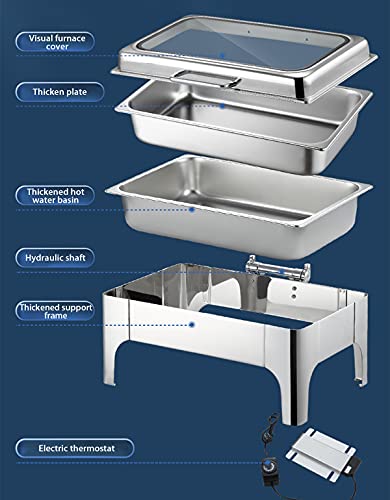 Visual furnace cover

Thicken plate

Thickened hot water basin

Hydraulic shaft

Thickened support frame

Electric thermostat