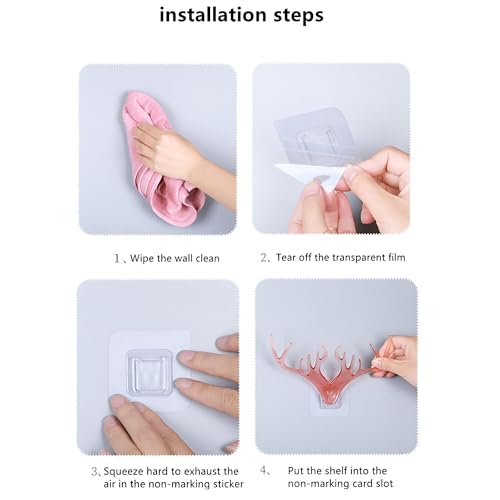 installation steps

1、Wipe the wall clean

2、Tear off the transparent film

3、Squeeze hard to exhaust the air in the non-marking sticker

4、 Put the shelf into the non-marking card slot