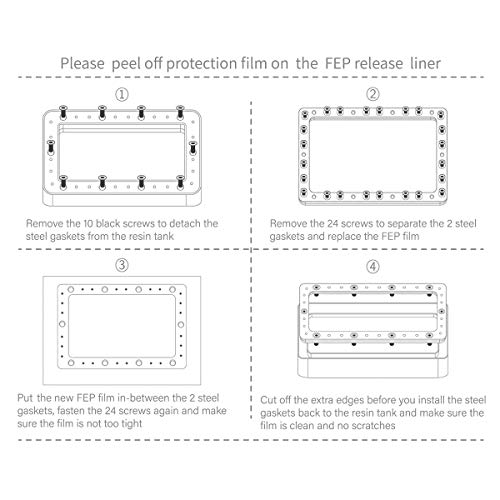 Please peel off protection film on the FEP release liner

①

Remove the 10 black screws to detach the steel gaskets from the resin tank

②

Remove the 24 screws to separate the 2 steel gaskets and replace the FEP film

③

Put the new FEP film in-between the 2 steel gaskets, fasten the 24 screws again and make sure the film is not too tight

④

Cut off the extra edges before you install the steel gaskets back to the resin tank and make sure the film is clean and no scratches