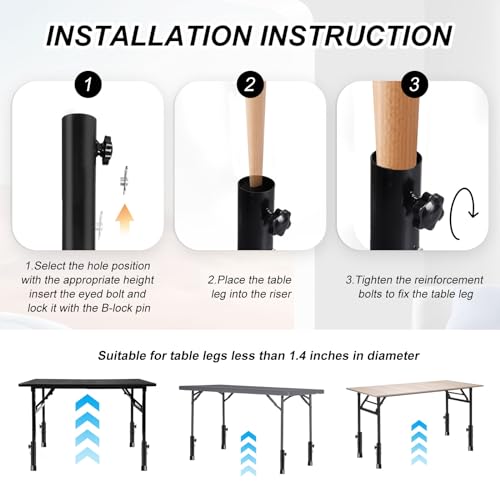 INSTALLATION INSTRUCTION

1

2

3

1.Select the hole position with the appropriate height insert the eyed bolt and lock it with the B-lock pin

2.Place the table leg into the riser

3.Tighten the reinforcement bolts to fix the table leg

Suitable for table legs less than 1.4 inches in diameter