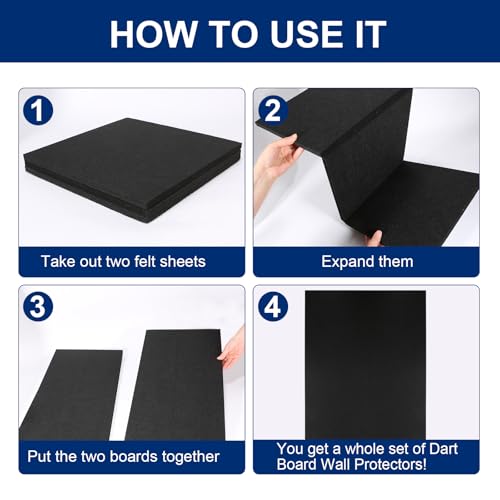 HOW TO USE IT

1

Take out two felt sheets

2

Expand them

3

Put the two boards together

4

You get a whole set of Dart Board Wall Protectors!