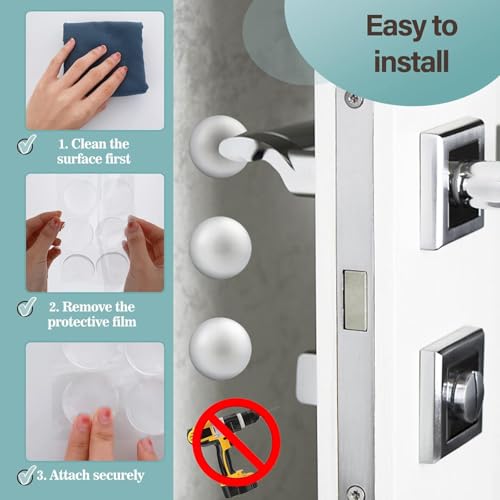 Easy to install

1. Clean the surface first

2. Remove the protective film

3. Attach securely