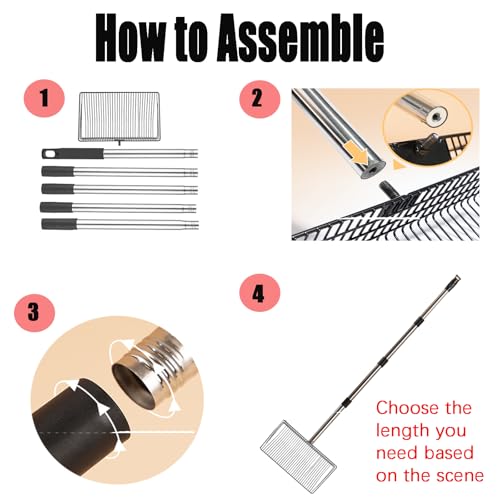 How to Assemble

1

2

3

4

Choose the length you need based on the scene