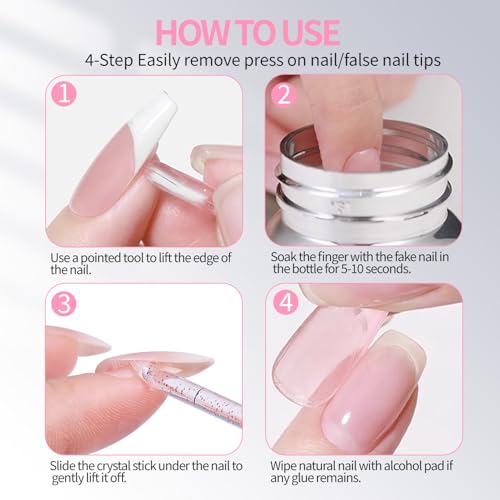 HOW TO USE

4-Step Easily remove press on nail/false nail tips

1

Use a pointed tool to lift the edge of the nail.

2

Soak the finger with the fake nail in the bottle for 5-10 seconds.

3

Slide the crystal stick under the nail to gently lift it off.

4

Wipe natural nail with alcohol pad if any glue remains.