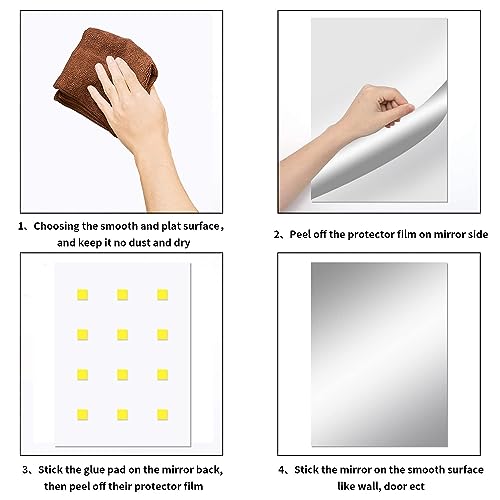 1、Choosing the smooth and plat surface, and keep it no dust and dry

2、Peel off the protector film on mirror side

3、Stick the glue pad on the mirror back, then peel off their protector film

4、Stick the mirror on the smooth surface like wall, door ect