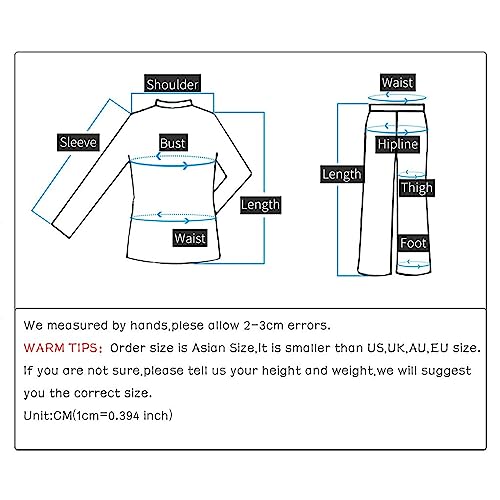 Shoulder
Sleeve
Bust
Length
Waist

Waist
Hipline
Length
Thigh
Foot

We measured by hands,plese allow 2-3cm errors.
WARM TIPS: Order size is Asian Size,It is smaller than US,UK,AU,EU size.
If you are not sure,please tell us your height and weight,we will suggest you the correct size.
Unit:CM(1cm=0.394 inch)