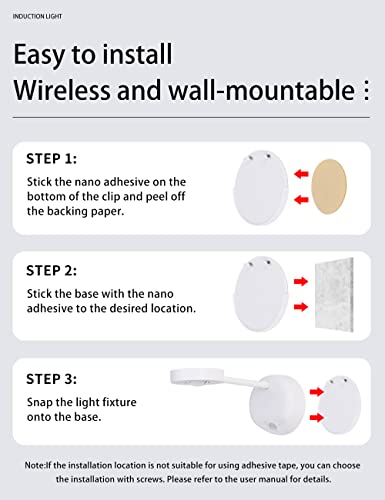 INDUCTION LIGHT

Easy to install
Wireless and wall-mountable：

STEP 1:

Stick the nano adhesive on the bottom of the clip and peel off the backing paper.

STEP 2:

Stick the base with the nano adhesive to the desired location.

STEP 3:

Snap the light fixture onto the base.

Note:If the installation location is not suitable for using adhesive tape, you can choose the installation with screws. Please refer to the user manual for details.