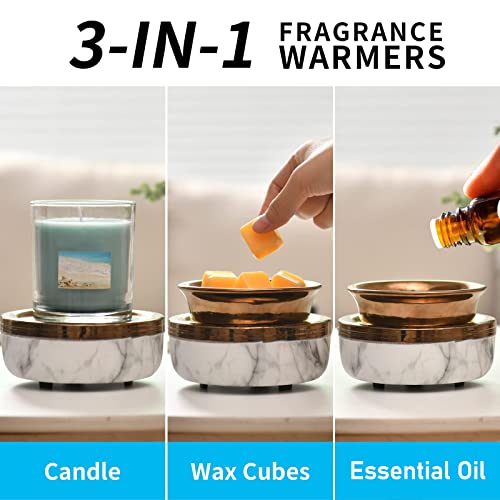 3-IN-1 FRAGRANCE WARMERS

Candle

Wax Cubes

Essential Oil