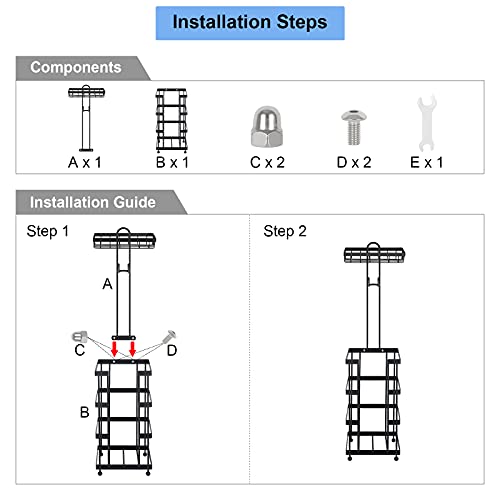 Installation Steps

Components

A x 1
B x 1
C x 2
D x 2
E x 1

Installation Guide

Step 1

A
C
D
B

Step 2