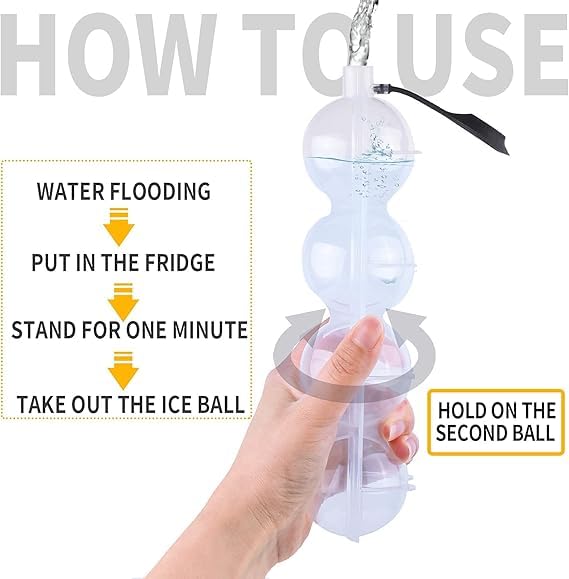 HOW TO USE

WATER FLOODING

PUT IN THE FRIDGE

STAND FOR ONE MINUTE

TAKE OUT THE ICE BALL

HOLD ON THE SECOND BALL