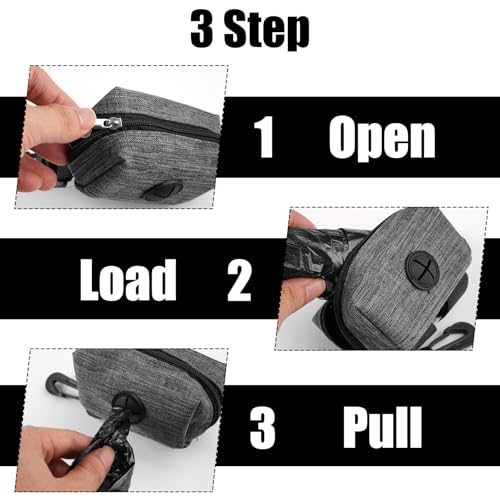 3 Step

1 Open

Load 2

3 Pull