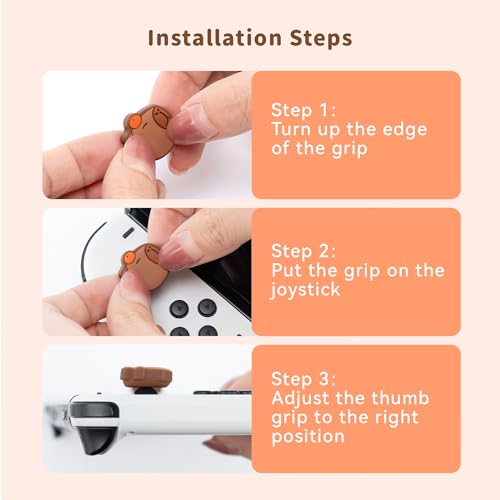 Installation Steps

Step 1:
Turn up the edge of the grip

Step 2:
Put the grip on the joystick

Step 3:
Adjust the thumb grip to the right position