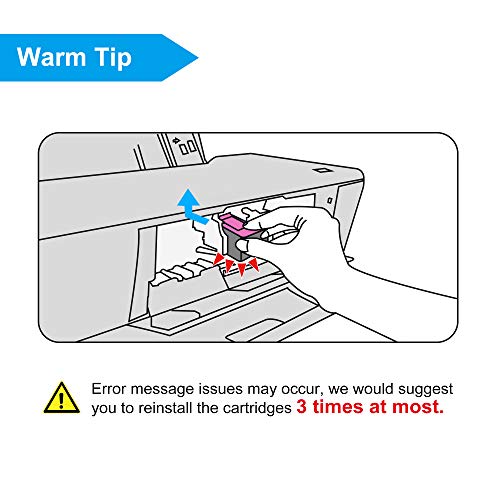 Warm Tip

Error message issues may occur, we would suggest you to reinstall the cartridges 3 times at most.