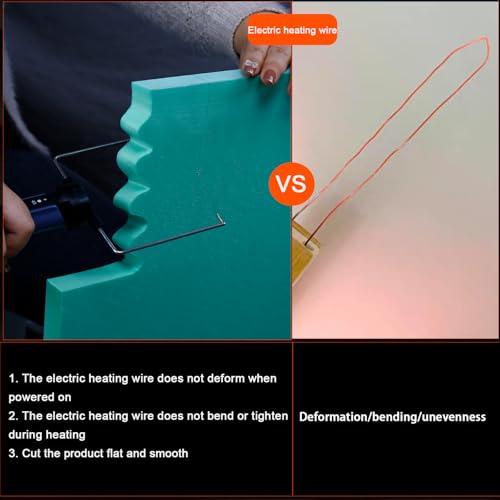 Electric heating wire

VS

1. The electric heating wire does not deform when powered on
2. The electric heating wire does not bend or tighten during heating
3. Cut the product flat and smooth

Deformation/bending/unevenness