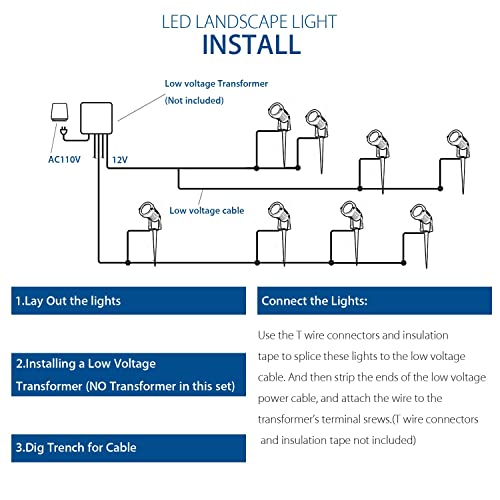 LED LANDSCAPE LIGHT
INSTALL

Low voltage Transformer
(Not included)

AC110V

12V

Low voltage cable

1.Lay Out the lights

2.Installing a Low Voltage Transformer (NO Transformer in this set)

3.Dig Trench for Cable

Connect the Lights:

Use the T wire connectors and insulation tape to splice these lights to the low voltage cable. And then strip the ends of the low voltage power cable, and attach the wire to the transformer's terminal srews.(T wire connectors and insulation tape not included)