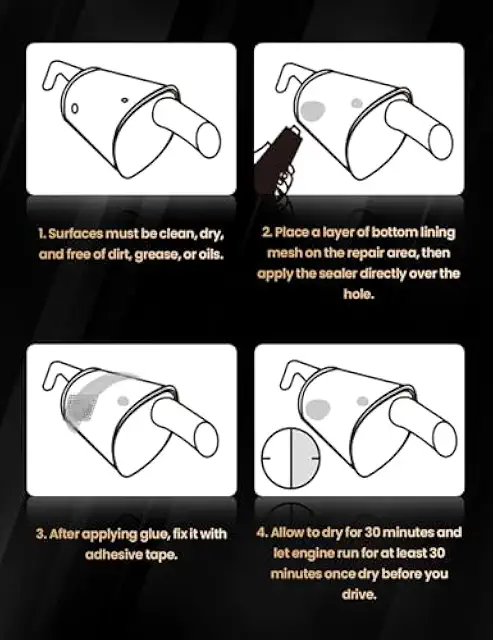 1. Surfaces must be clean, dry, and free of dirt, grease, or oils.

2. Place a layer of bottom lining mesh on the repair area, then apply the sealer directly over the hole.

3. After applying glue, fix it with adhesive tape.

4. Allow to dry for 30 minutes and let engine run for at least 30 minutes once dry before you drive.