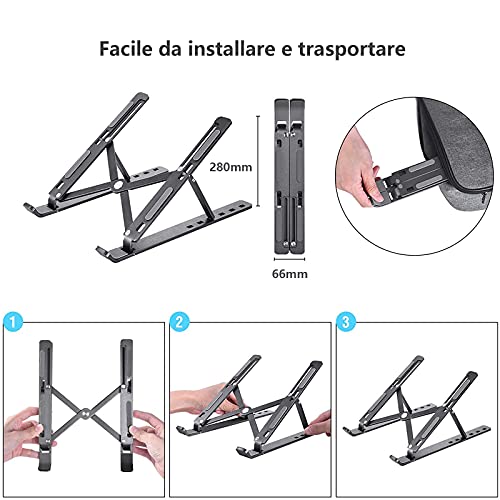 Facile da installare e trasportare

280mm

66mm

1

2

3