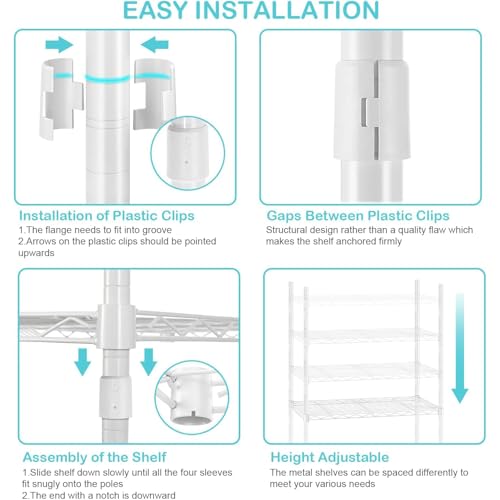 EASY INSTALLATION

Installation of Plastic Clips
1.The flange needs to fit into groove
2.Arrows on the plastic clips should be pointed upwards

Gaps Between Plastic Clips
Structural design rather than a quality flaw which makes the shelf anchored firmly

Assembly of the Shelf
1.Slide shelf down slowly until all the four sleeves fit snugly onto the poles
2.The end with a notch is downward

Height Adjustable
The metal shelves can be spaced differently to meet your various needs