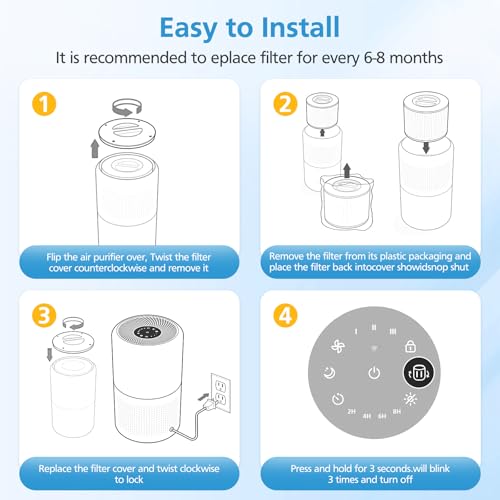 Easy to Install

It is recommended to eplace filter for every 6-8 months

1

Flip the air purifier over, Twist the filter cover counterclockwise and remove it

2

Remove the filter from its plastic packaging and place the filter back intocover showidsnop shut

3

Replace the filter cover and twist clockwise to lock

4

I II III

2H 4H 6H 8H

Press and hold for 3 seconds.will blink 3 times and turn off