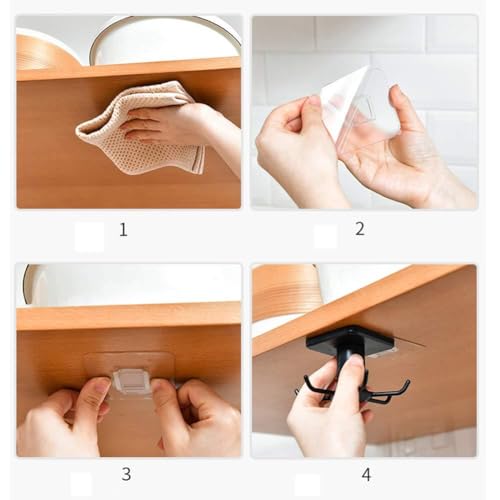 1

2

3

4