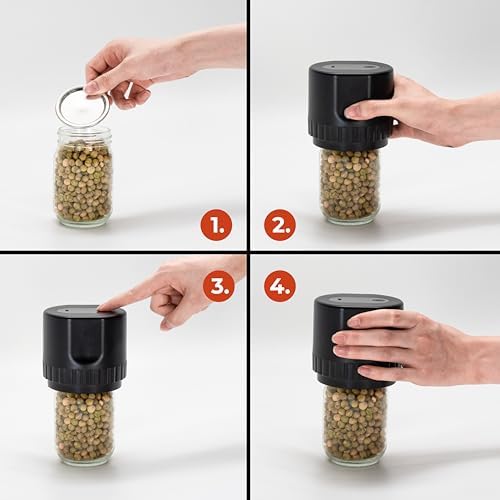 1.

2.

3.

4.