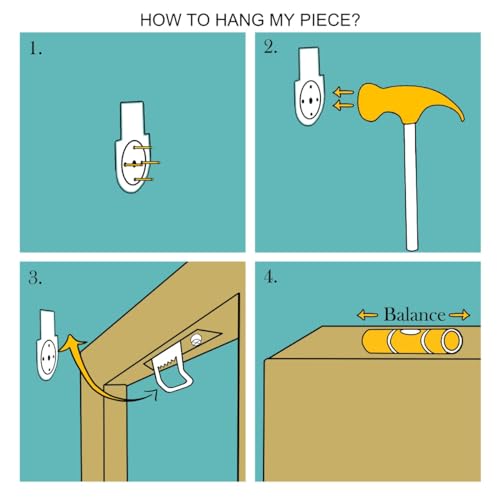 HOW TO HANG MY PIECE?

1.

2.

3.

4.

Balance