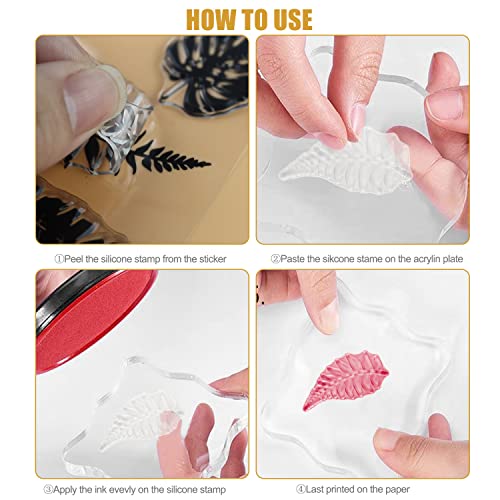 HOW TO USE

①Peel the silicone stamp from the sticker

②Paste the sikcone stame on the acrylin plate

③Apply the ink evevly on the silicone stamp

④Last printed on the paper