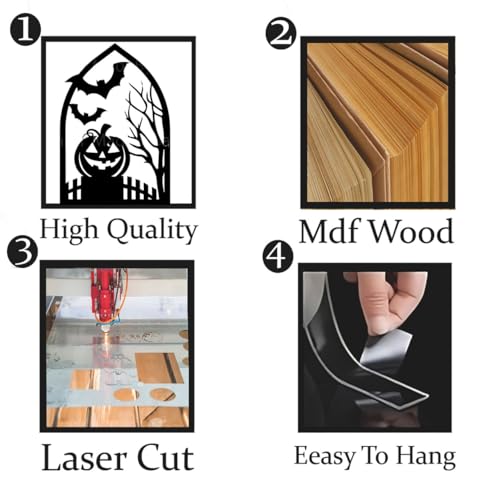 1
High Quality

2
Mdf Wood

3
Laser Cut

4
Eeasy To Hang