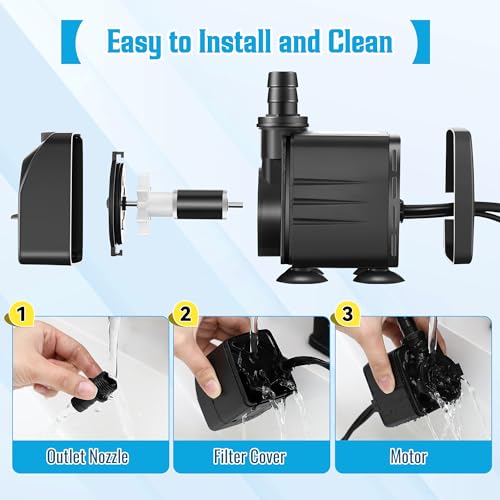 Easy to Install and Clean

1
Outlet Nozzle

2
Filter Cover

3
Motor