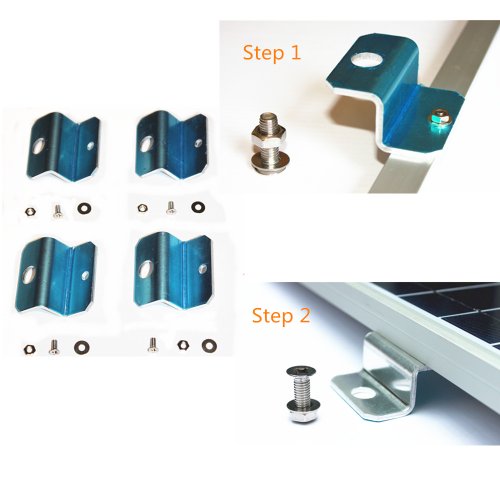 Step 1

Step 2