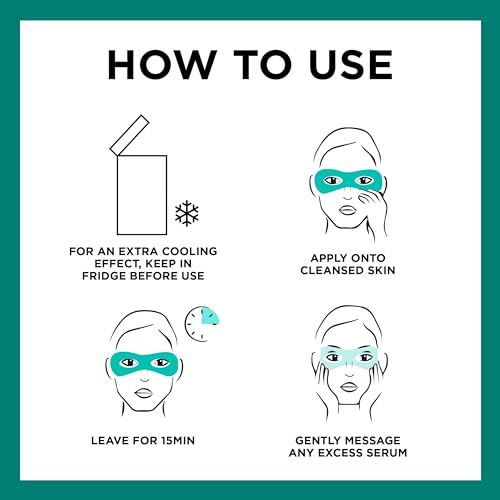 HOW TO USE

FOR AN EXTRA COOLING EFFECT, KEEP IN FRIDGE BEFORE USE

APPLY ONTO CLEANSED SKIN

LEAVE FOR 15MIN

GENTLY MESSAGE ANY EXCESS SERUM