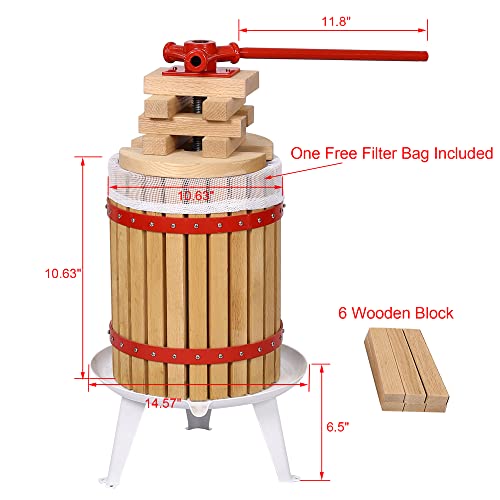 11.8"

One Free Filter Bag Included

10.63"

10.63"

6 Wooden Block

14.57"

6.5"