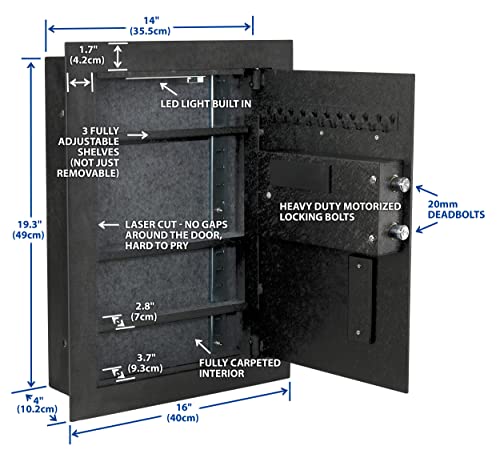 14"
(35.5cm)

1.7"
(4.2cm)

LED LIGHT BUILT IN

3 FULLY ADJUSTABLE SHELVES (NOT JUST REMOVABLE)

19.3"
(49cm)

LASER CUT - NO GAPS AROUND THE DOOR, HARD TO PRY

HEAVY DUTY MOTORIZED LOCKING BOLTS

20mm DEADBOLTS

2.8"
(7cm)

3.7"
(9.3cm)

FULLY CARPETED INTERIOR

4"
(10.2cm)

16"
(40cm)