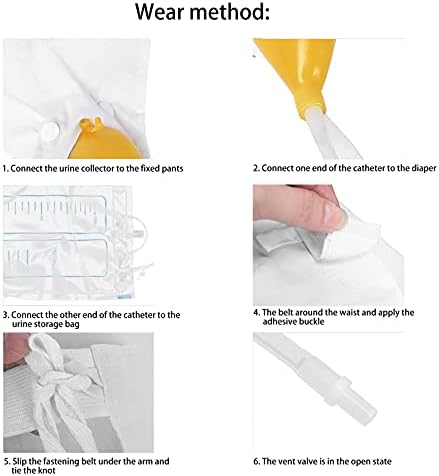 Wear method:

1. Connect the urine collector to the fixed pants

2. Connect one end of the catheter to the diaper

3. Connect the other end of the catheter to the urine storage bag

4. The belt around the waist and apply the adhesive buckle

5. Slip the fastening belt under the arm and tie the knot

6. The vent valve is in the open state